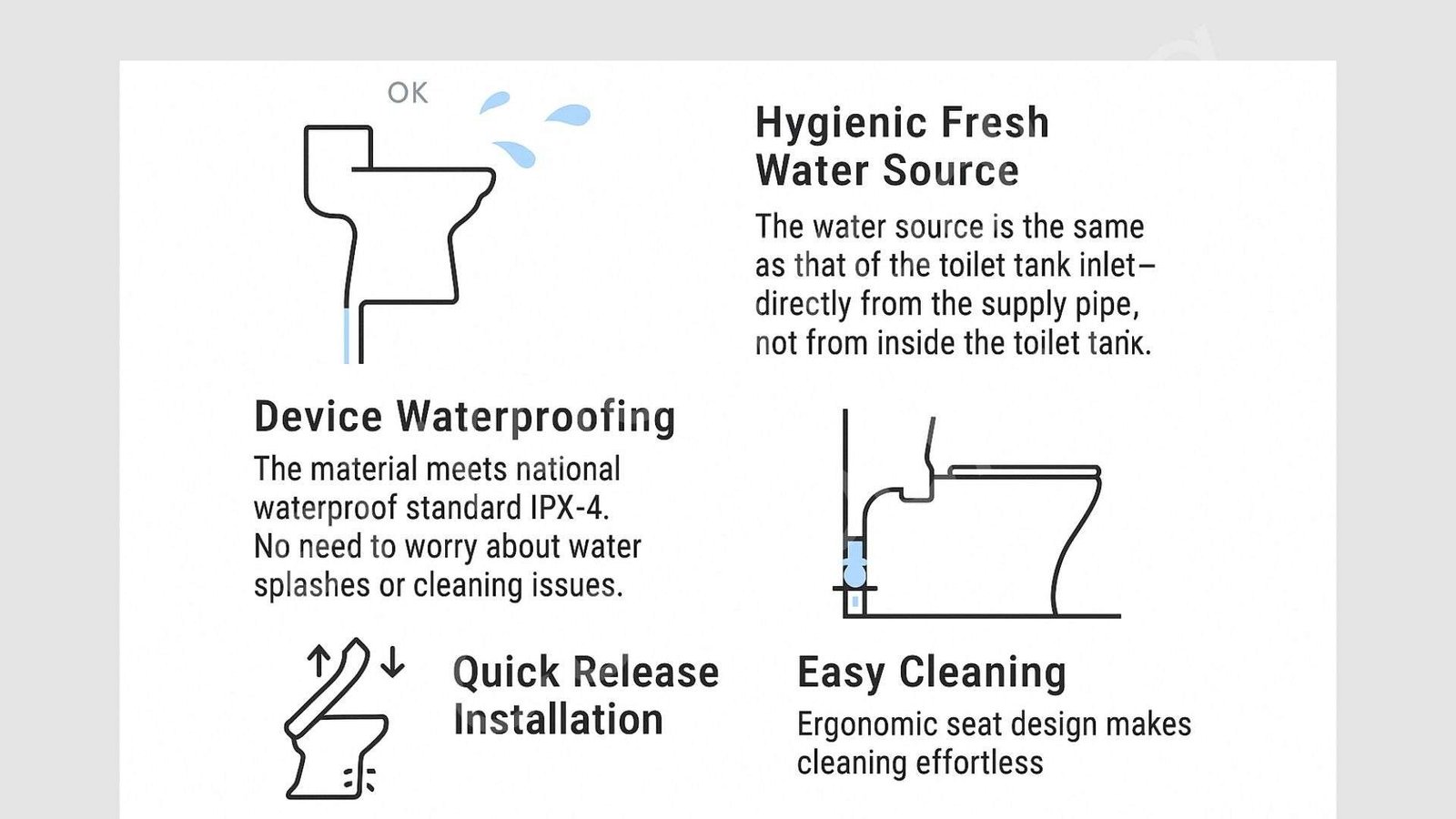 OK

Hygienic Fresh Water Source

The water source is the same as that of the toilet tank inlet– directly from the supply pipe, not from inside the toilet tank.

Device Waterproofing

The material meets national waterproof standard IPX-4. No need to worry about water splashes or cleaning issues.

Quick Release Installation

Easy Cleaning

Ergonomic seat design makes cleaning effortless